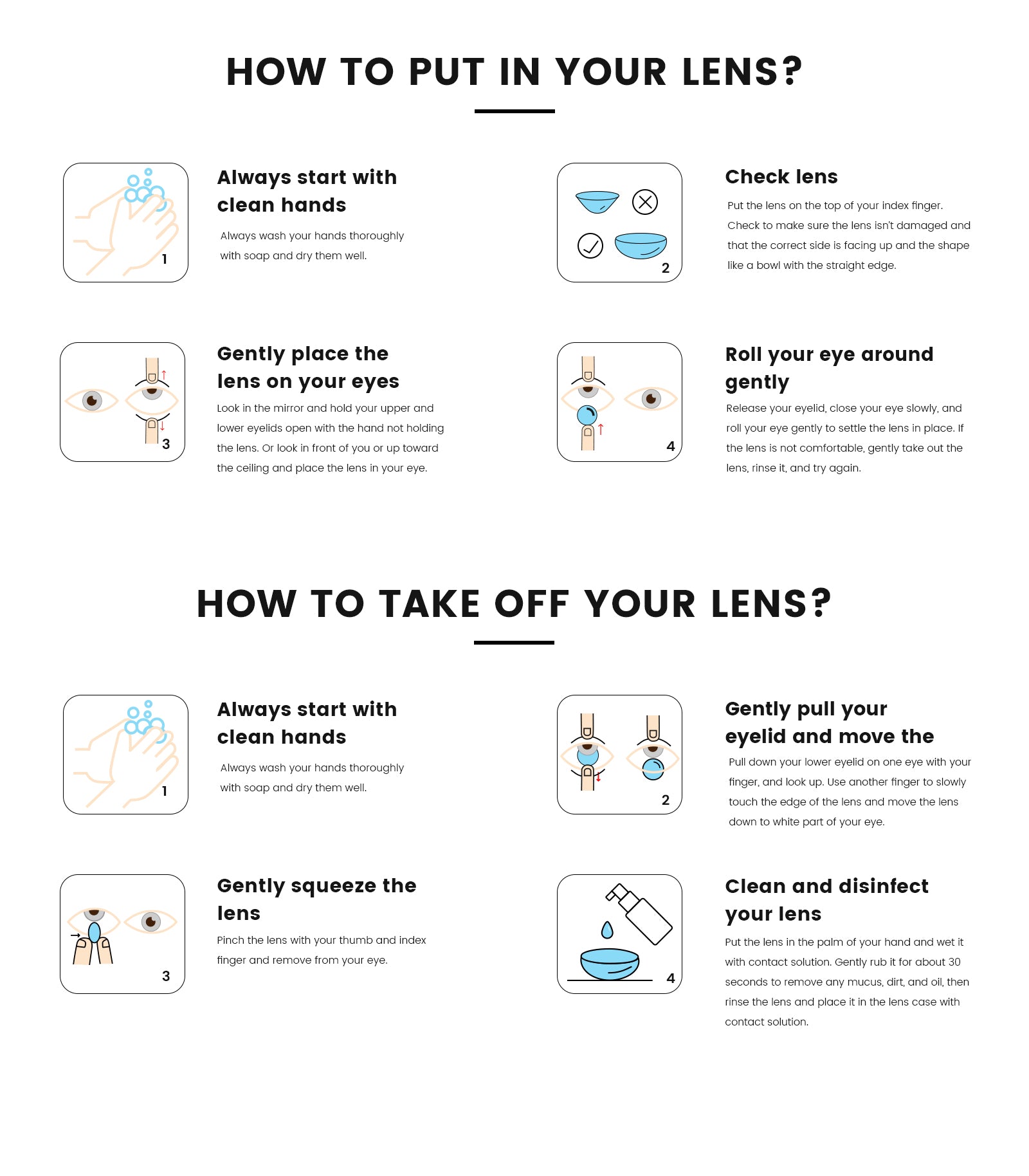 HOW TO PUT IN YOUR LENS?

1

Always start with clean hands

Always wash your hands thoroughly with soap and dry them well.

2

Check lens

Put the lens on the top of your index finger. Check to make sure the lens isn't damaged and that the correct side is facing up and the shape like a bowl with the straight edge.

3

Gently place the lens on your eyes

Look in the mirror and hold your upper and lower eyelids open with the hand not holding the lens. Or look in front of you or up toward the ceiling and place the lens in your eye.

4

Roll your eye around gently

Release your eyelid, close your eye slowly, and roll your eye gently to settle the lens in place. If the lens is not comfortable, gently take out the lens, rinse it, and try again.

HOW TO TAKE OFF YOUR LENS?

1

Always start with clean hands

Always wash your hands thoroughly with soap and dry them well.

2

Gently pull your eyelid and move the

Pull down your lower eyelid on one eye with your finger, and look up. Use another finger to slowly touch the edge of the lens and move the lens down to white part of your eye.

3

Gently squeeze the lens

Pinch the lens with your thumb and index finger and remove from your eye.

4

Clean and disinfect your lens

Put the lens in the palm of your hand and wet it with contact solution. Gently rub it for about 30 seconds to remove any mucus, dirt, and oil, then rinse the lens and place it in the lens case with contact solution.